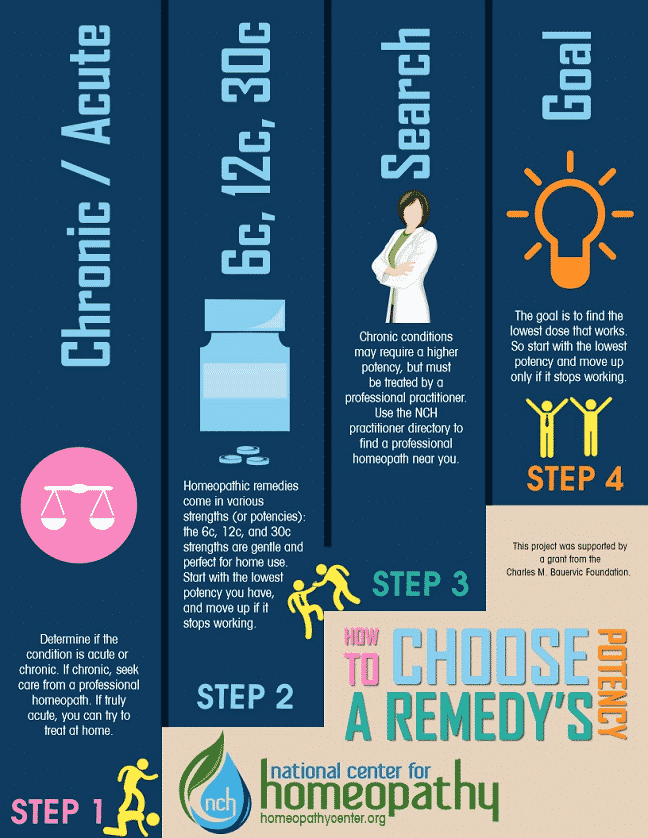 Chronic / Acute

Determine if the condition is acute or chronic. If chronic, seek care from a professional homeopath. If truly acute, you can try to treat at home.

STEP 1

6c, 12c, 30c

Homeopathic remedies come in various strengths (or potencies): the 6c, 12c, and 30c strengths are gentle and perfect for home use. Start with the lowest potency you have, and move up if it stops working.

STEP 2

Search

Chronic conditions may require a higher potency, but must be treated by a professional practitioner. Use the NCH practitioner directory to find a professional homeopath near you.

STEP 3

Goal

The goal is to find the lowest dose that works. So start with the lowest potency and move up only if it stops working.

STEP 4

This project was supported by a grant from the Charles M. Bauervic Foundation.

HOW TO CHOOSE A REMEDY'S POTENCY

nch

national center for homeopathy

homeopathycenter.org